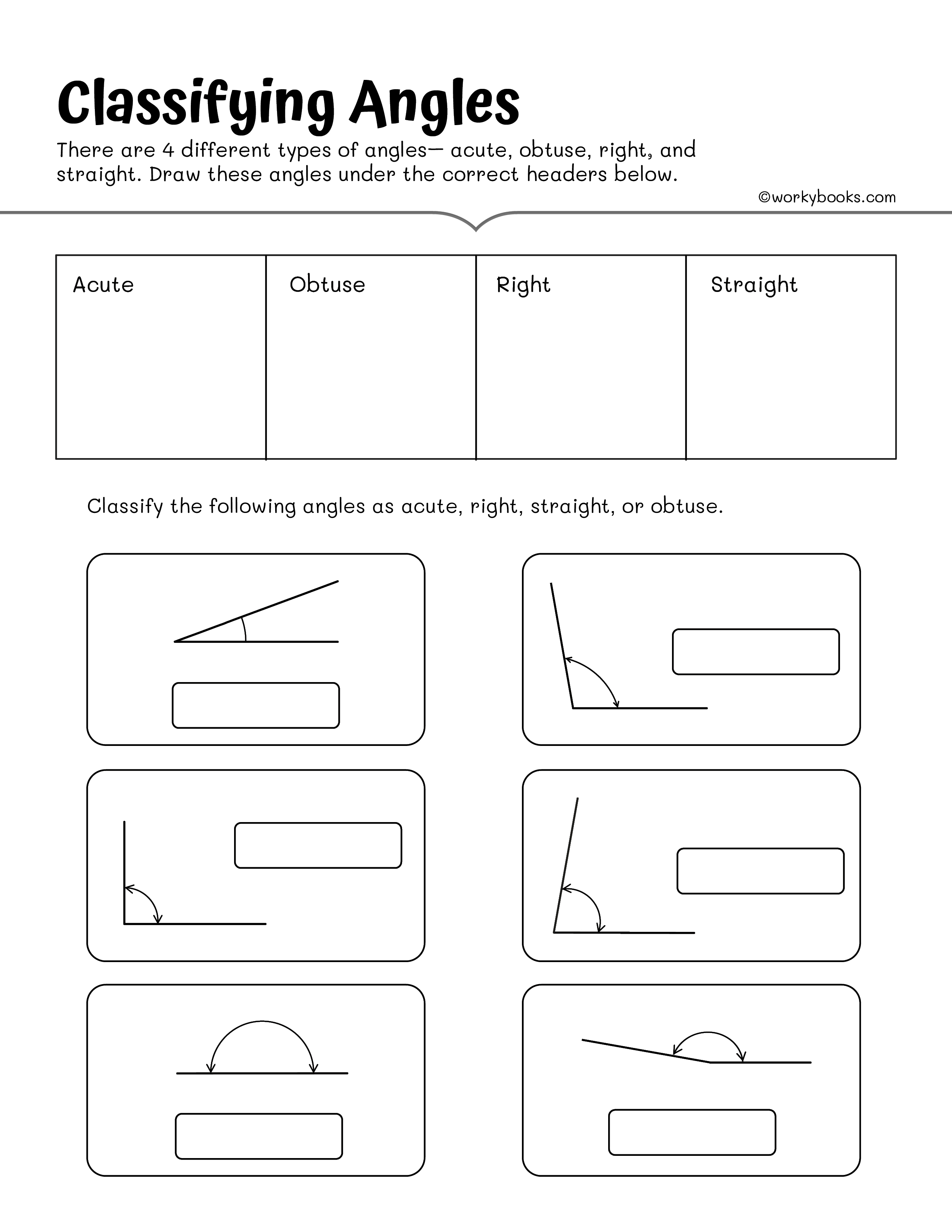 Classifying Angles

There are 4 different types of angles— acute, obtuse, right, and straight. Draw these angles under the correct headers below.

©workybooks.com

| Acute | Obtuse | Right | Straight |
|---|---|---|---|
| | | | |

Classify the following angles as acute, right, straight, or obtuse.